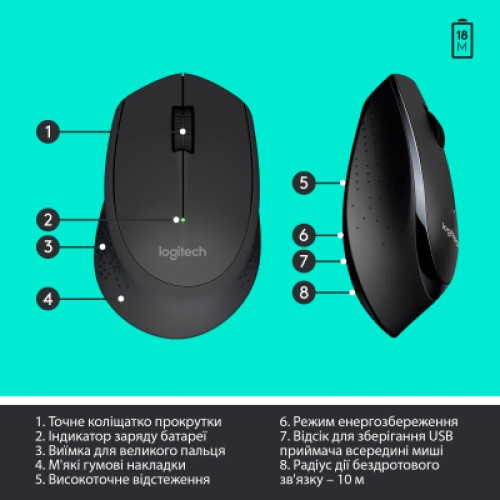 18
M

1

2

3

4

logitech

5

6

7

8

logitech

1. Точне коліщатко прокрутки
2. Індикатор заряду батареї
3. Виїмка для великого пальця
4. М'які гумові накладки
5. Високоточне відстеження

6. Режим енергозбереження
7. Відсік для зберігання USB приймача всередині миші
8. Радіус дії бездротового зв'язку – 10 м