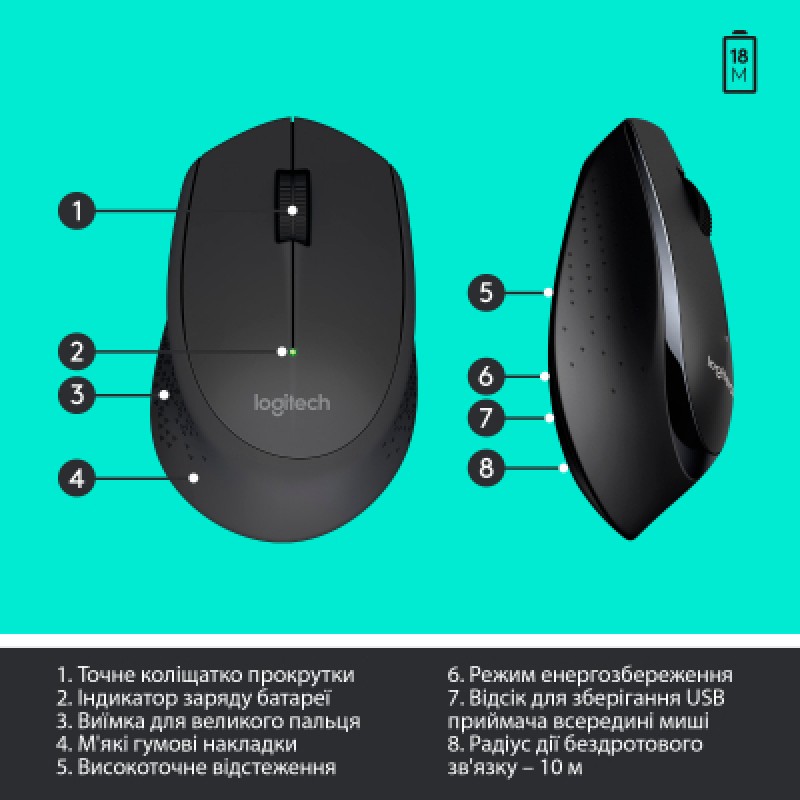 18
M

1

2

3

4

logitech

5

6

7

8

logitech

1. Точне коліщатко прокрутки
2. Індикатор заряду батареї
3. Виїмка для великого пальця
4. М'які гумові накладки
5. Високоточне відстеження

6. Режим енергозбереження
7. Відсік для зберігання USB приймача всередині миші
8. Радіус дії бездротового зв'язку – 10 м