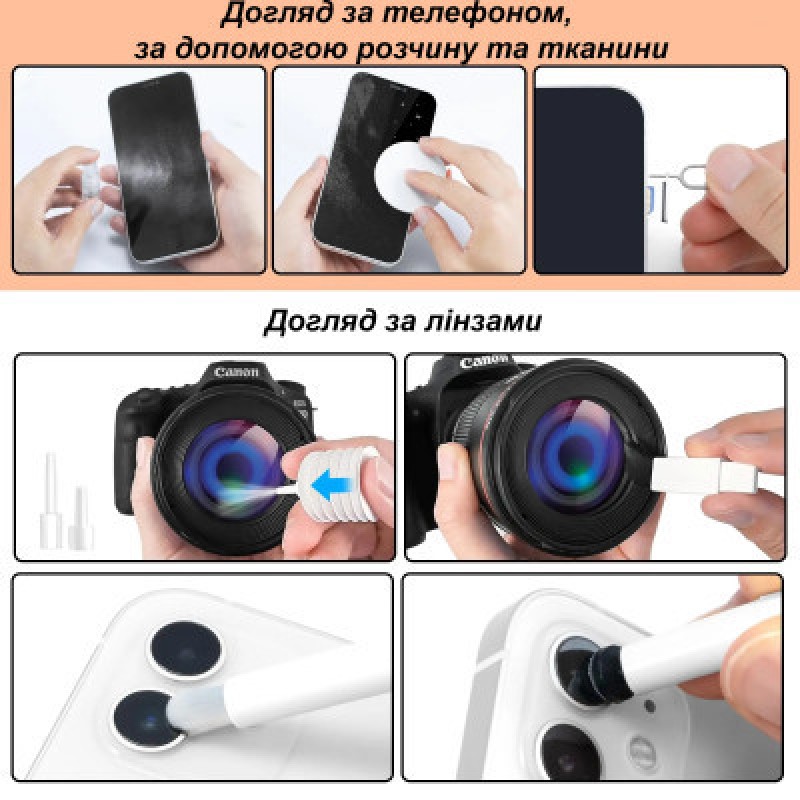 Догляд за телефоном, за допомогою розчину та тканини

Догляд за лінзами

Canon

Canon