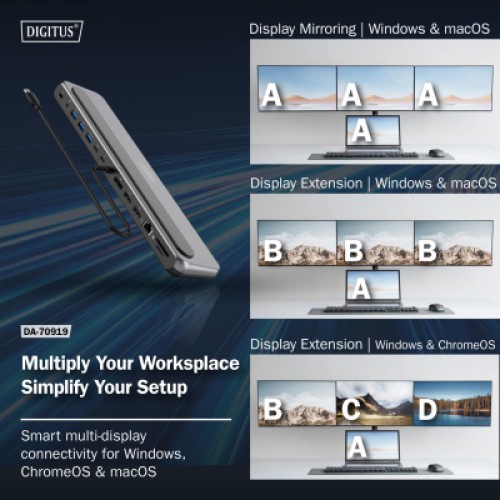 DIGITUS®

DA-70919

Multiply Your Workspace
Simplify Your Setup

Smart multi-display connectivity for Windows, ChromeOS & macOS

Display Mirroring | Windows & macOS

A A A
A

Display Extension | Windows & macOS

B B B
A

Display Extension | Windows & ChromeOS

B C D
A