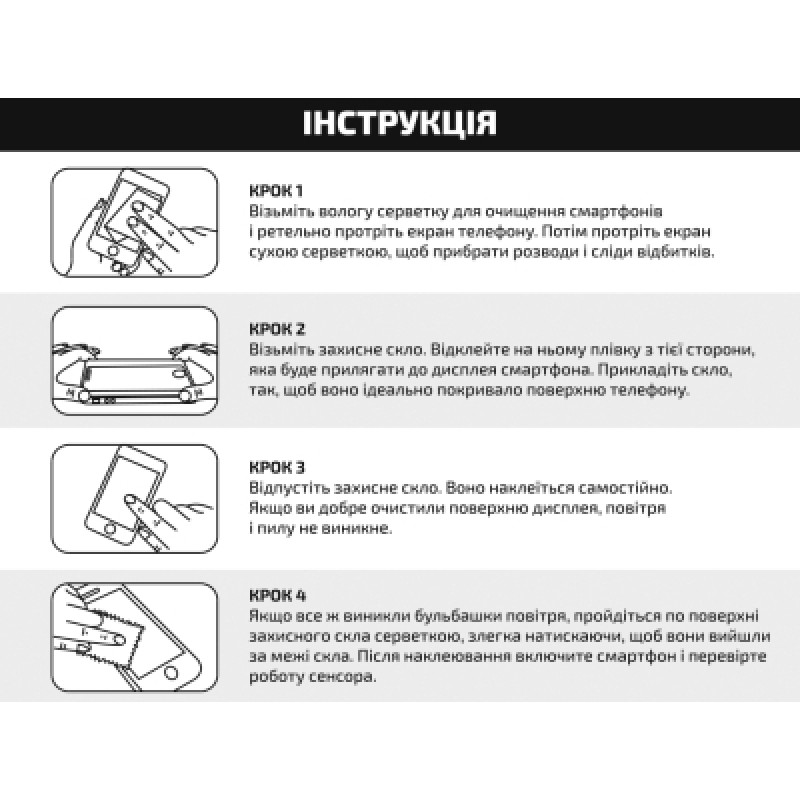 ІНСТРУКЦІЯ

КРОК 1
Візьміть вологу серветку для очищення смартфонів і ретельно протріть екран телефону. Потім протріть екран сухою серветкою, щоб прибрати розводи і сліди відбитків.

КРОК 2
Візьміть захисне скло. Відклейте на ньому плівку з тієї сторони, яка буде прилягати до дисплея смартфона. Прикладіть скло, так, щоб воно ідеально покривало поверхню телефону.

КРОК 3
Відпустіть захисне скло. Воно наклеїться самостійно. Якщо ви добре очистили поверхню дисплея, повітря і пилу не виникне.

КРОК 4
Якщо все ж виникли бульбашки повітря, пройдіться по поверхні захисного скла серветкою, злегка натискаючи, щоб вони вийшли за межі скла. Після наклеювання включите смартфон і перевірте роботу сенсора.