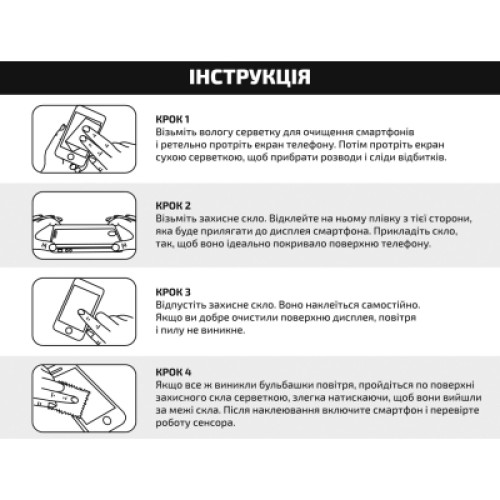 ІНСТРУКЦІЯ

КРОК 1
Візьміть вологу серветку для очищення смартфонів і ретельно протріть екран телефону. Потім протріть екран сухою серветкою, щоб прибрати розводи і сліди відбитків.

КРОК 2
Візьміть захисне скло. Відклейте на ньому плівку з тієї сторони, яка буде прилягати до дисплея смартфона. Прикладіть скло, так, щоб воно ідеально покривало поверхню телефону.

КРОК 3
Відпустіть захисне скло. Воно наклеїться самостійно. Якщо ви добре очистили поверхню дисплея, повітря і пилу не виникне.

КРОК 4
Якщо все ж виникли бульбашки повітря, пройдіться по поверхні захисного скла серветкою, злегка натискаючи, щоб вони вийшли за межі скла. Після наклеювання включите смартфон і перевірте роботу сенсора.