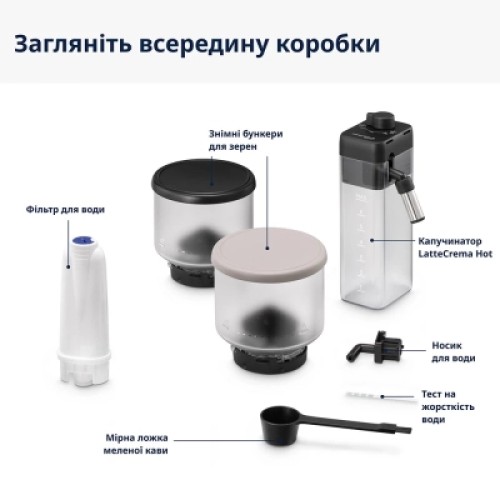 Загляніть всередину коробки

Знімні бункери для зерен

Фільтр для води

Капучинатор LatteCrema Hot

Носик для води

Тест на жорсткість води

Мірна ложка меленої кави