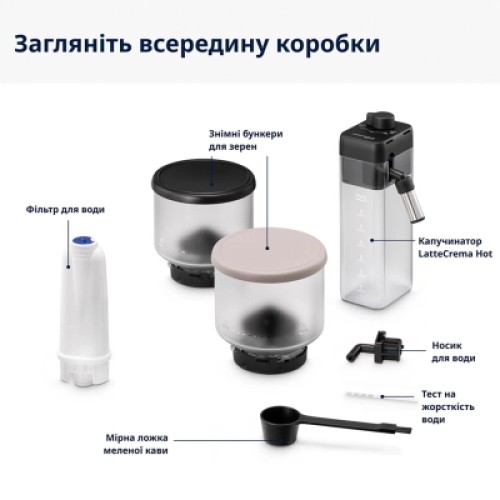 Загляніть всередину коробки

Знімні бункери для зерен

Фільтр для води

Капучинатор LatteCrema Hot

Носик для води

Тест на жорсткість води

Мірна ложка меленої кави