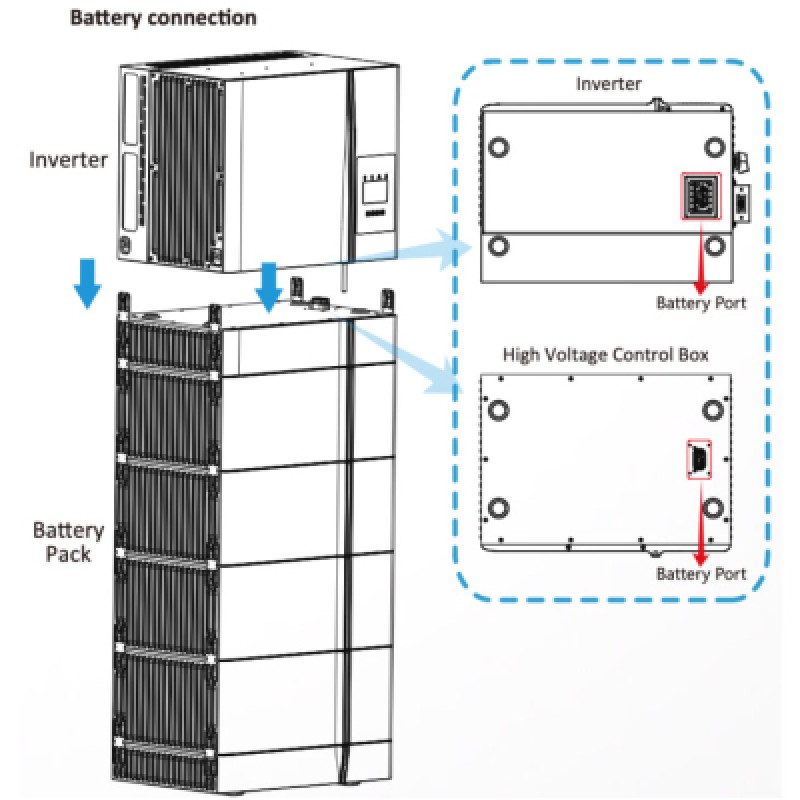 Battery connection

Inverter

Battery Pack

Inverter

Battery Port

High Voltage Control Box

Battery Port