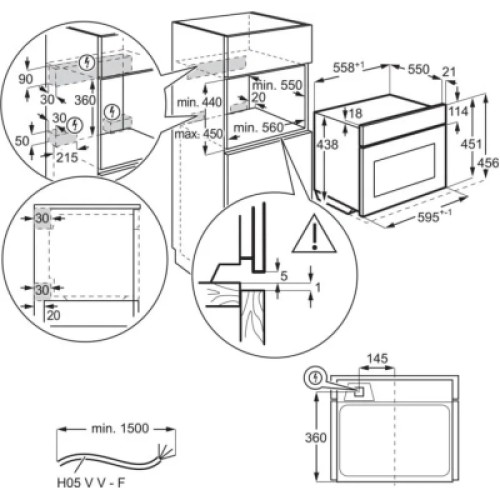 90
30
360
30
50
215
min. 440
max. 450
min. 550
20
min. 560
$558^{+1}$
550
21
18
114
438
451
456
$595^{+-1}$
30
30
20
5
1
145
360
min. 1500
H05 V V - F