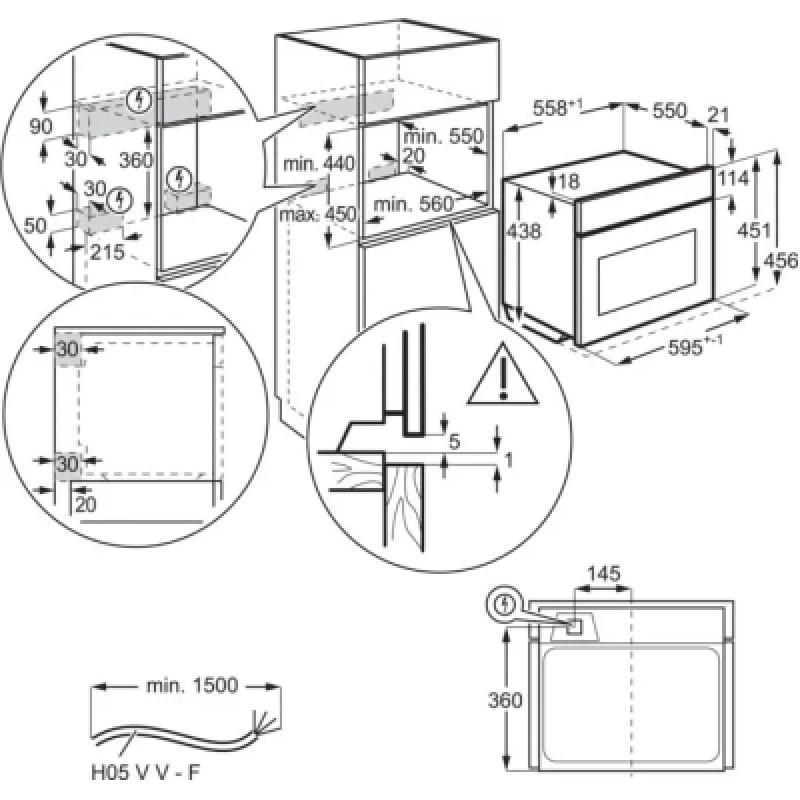 90
30
360
30
50
215
min. 440
max. 450
min. 550
20
min. 560
$558^{+1}$
550
21
18
114
438
451
456
$595^{+-1}$
30
30
20
5
1
145
360
min. 1500
H05 V V - F