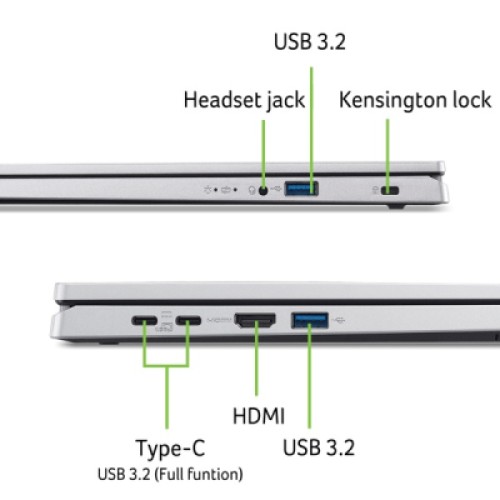 USB 3.2

Headset jack

Kensington lock

HDMI

Type-C
USB 3.2 (Full funtion)

USB 3.2