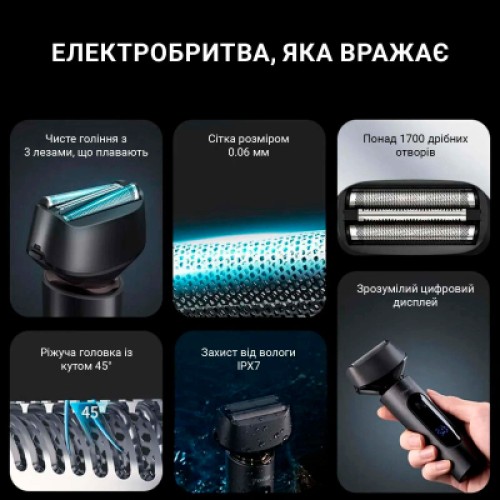 ЕЛЕКТРОБРИТВА, ЯКА ВРАЖАЄ

Чисте гоління з 3 лезами, що плавають

Сітка розміром 0.06 мм

Понад 1700 дрібних отворів

Зрозумілий цифровий дисплей

Ріжуча головка із кутом 45°

45°

Захист від вологи IPX7