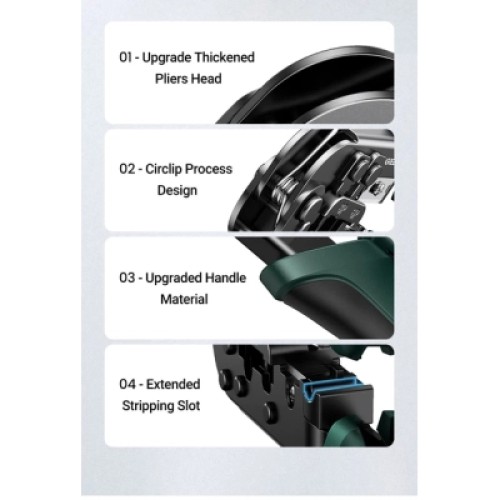 01 - Upgrade Thickened Pliers Head

02 - Circlip Process Design

03 - Upgraded Handle Material

04 - Extended Stripping Slot