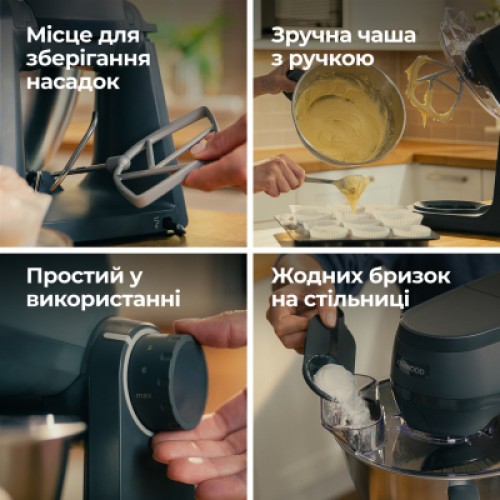 Місце для зберігання насадок

Зручна чаша з ручкою

Простий у використанні

5
6
max

Жодних бризок на стільниці

KENWOOD