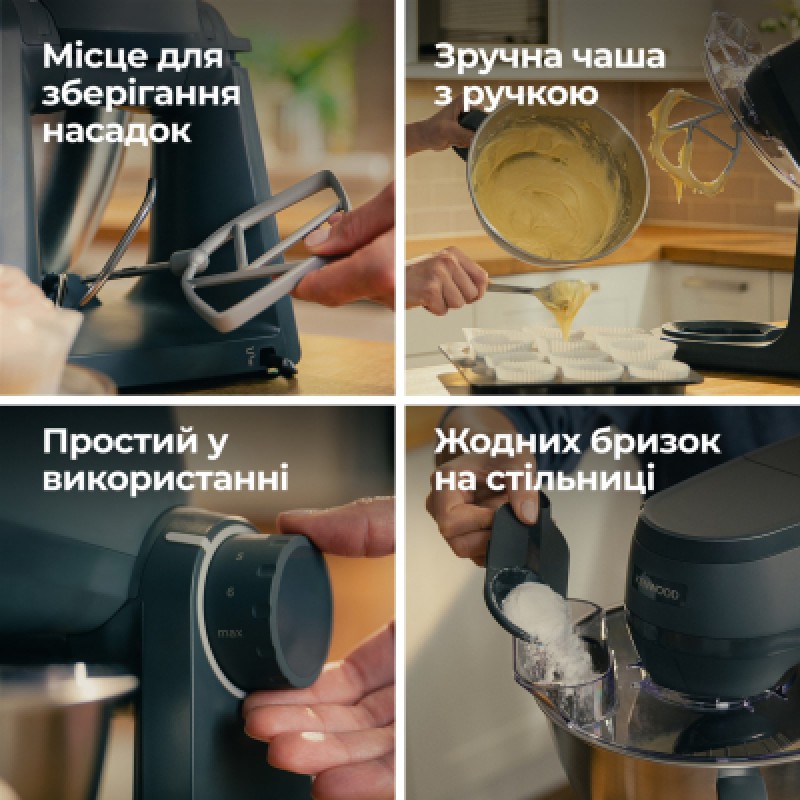 Місце для зберігання насадок

Зручна чаша з ручкою

Простий у використанні

5
6
max

Жодних бризок на стільниці

KENWOOD