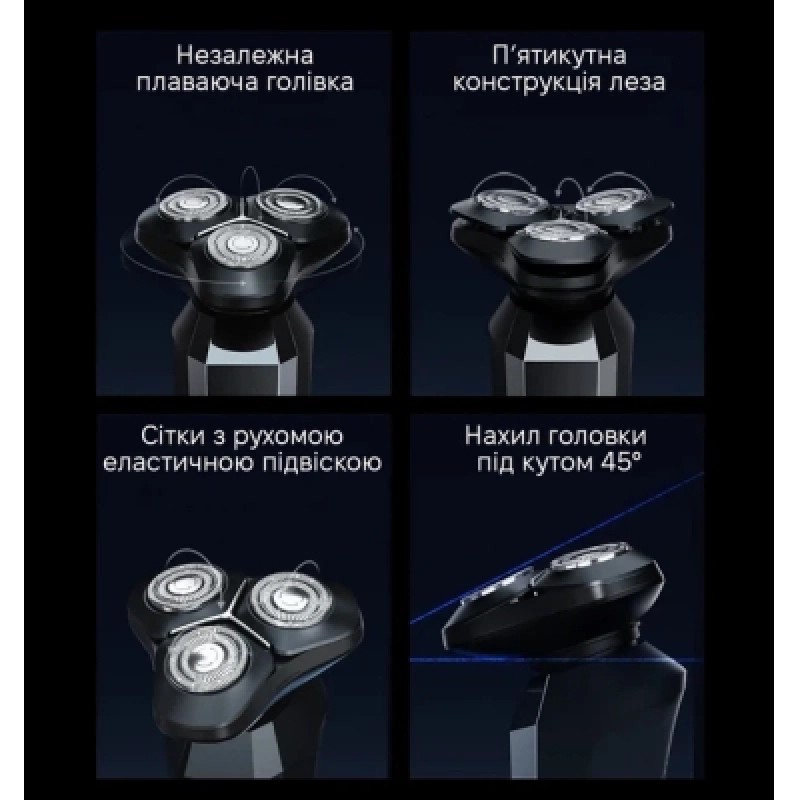 Незалежна плаваюча голівка

П'ятикутна конструкція леза

Сітки з рухомою еластичною підвіскою

Нахил головки під кутом 45°