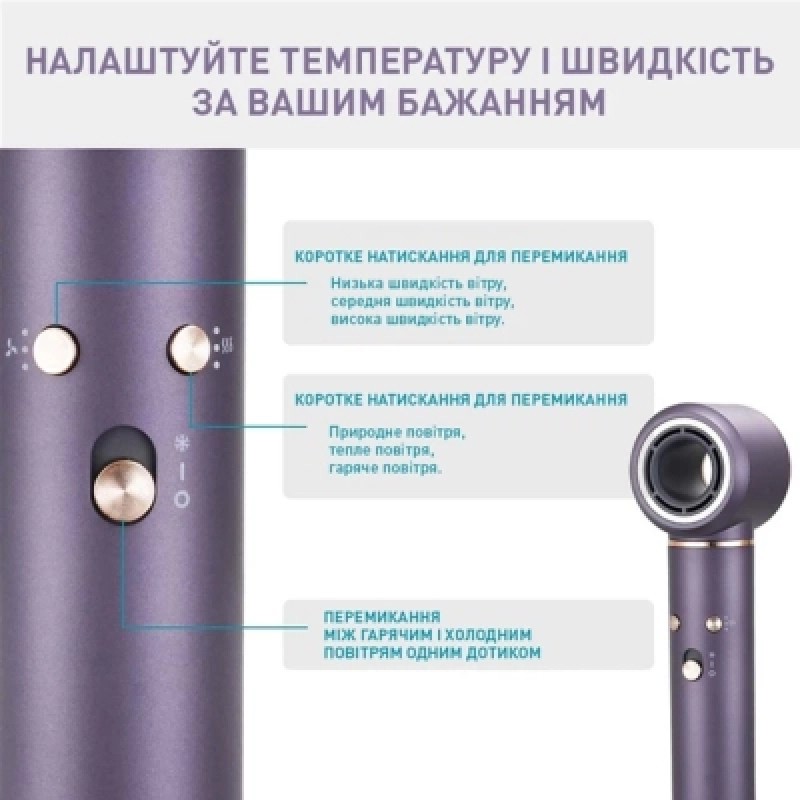 НАЛАШТУЙТЕ ТЕМПЕРАТУРУ І ШВИДКІСТЬ ЗА ВАШИМ БАЖАННЯМ

КОРОТКЕ НАТИСКАННЯ ДЛЯ ПЕРЕМИКАННЯ
Низька швидкість вітру,
середня швидкість вітру,
висока швидкість вітру.

КОРОТКЕ НАТИСКАННЯ ДЛЯ ПЕРЕМИКАННЯ
Природне повітря,
тепле повітря,
гаряче повітря.

ПЕРЕМИКАННЯ
МІЖ ГАРЯЧИМ І ХОЛОДНИМ
ПОВІТРЯМ ОДНИМ ДОТИКОМ